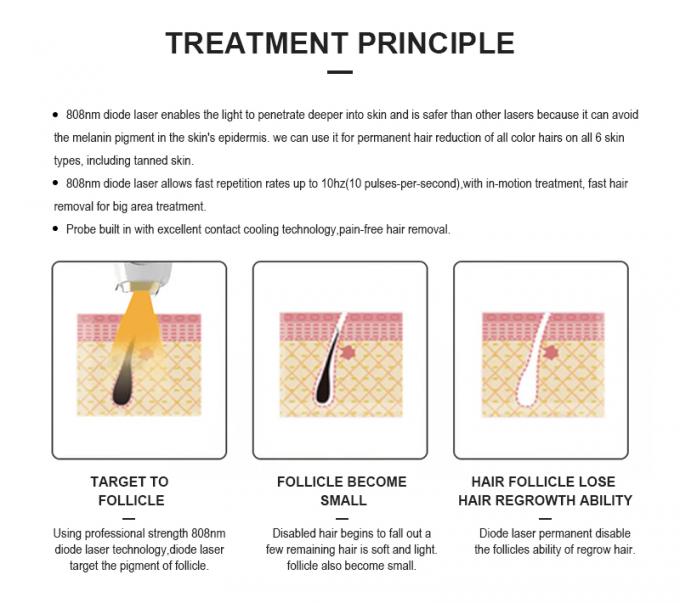 TREATMENT PRINCIPLE

• 808nm diode laser enables the light to penetrate deeper into skin and is safer than other lasers because it can avoid the melanin pigment in the skin's epidermis. we can use it for permanent hair reduction of all color hairs on all 6 skin types, including tanned skin.

• 808nm diode laser allows fast repetition rates up to 10hz(10 pulses-per-second),with in-motion treatment, fast hair removal for big area treatment.

• Probe built in with excellent contact cooling technology,pain-free hair removal.

TARGET TO FOLLICLE

Using professional strength 808nm diode laser technology,diode laser target the pigment of follicle.

FOLLICLE BECOME SMALL

Disabled hair begins to fall out a few remaining hair is soft and light. follicle also become small.

HAIR FOLLICLE LOSE HAIR REGROWTH ABILITY

Diode laser permanent disable the follicles ability of regrow hair.